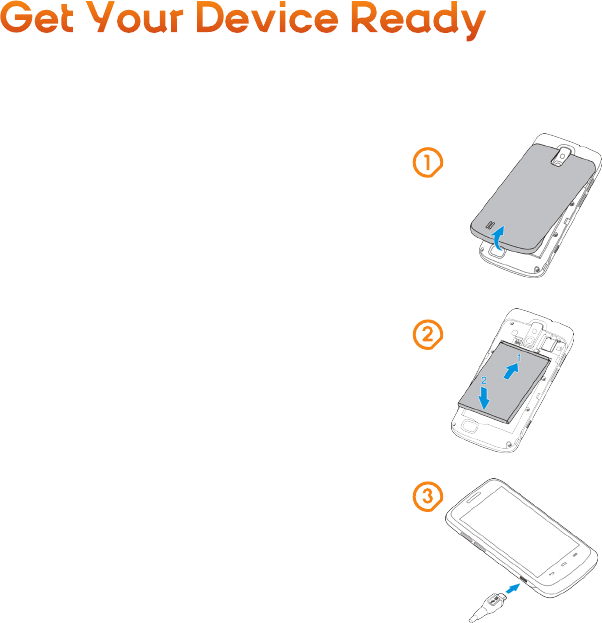 Get Your Device Ready

1

2

1

2

3